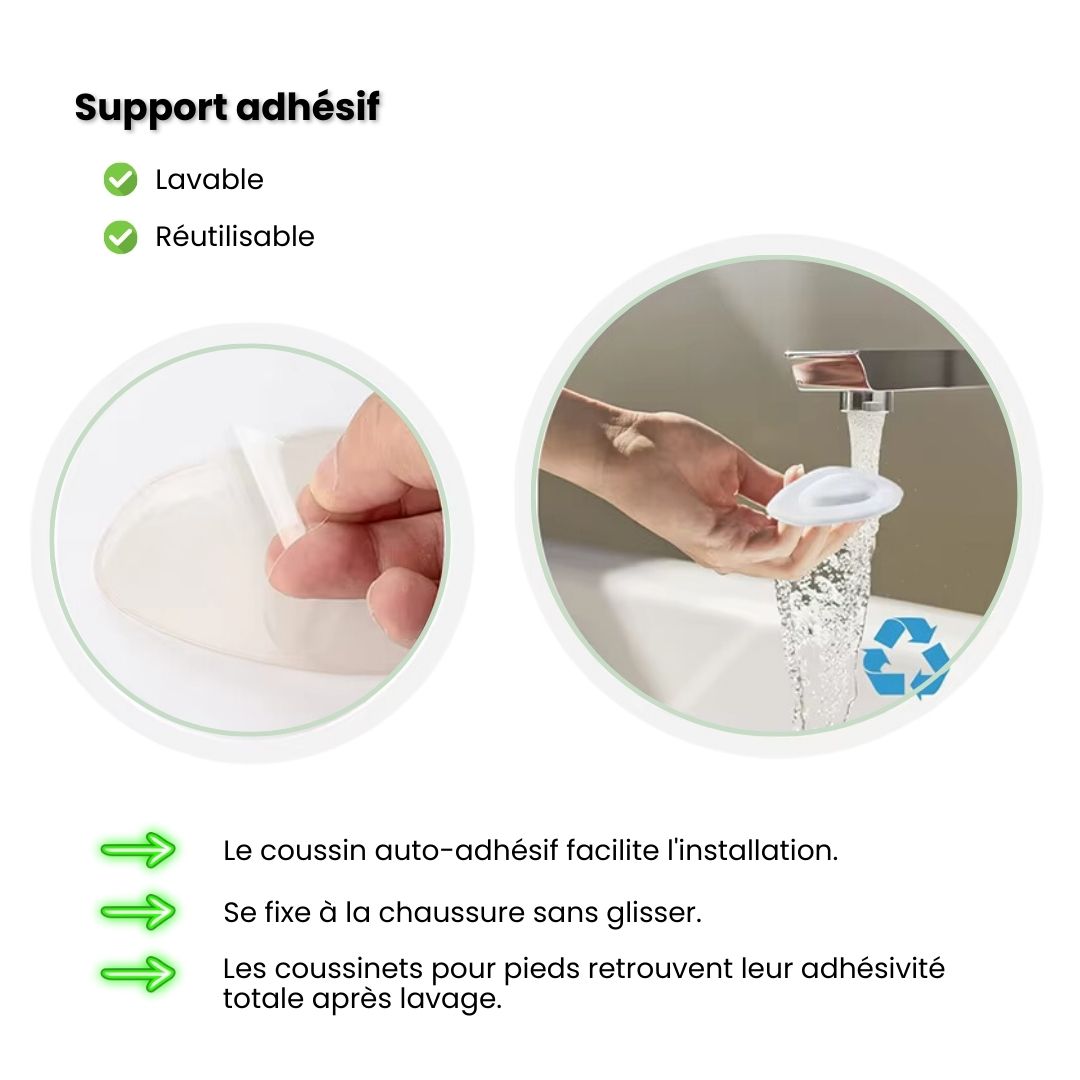 Support adhésif

Lavable

Réutilisable

Le coussin auto-adhésif facilite l'installation.

Se fixe à la chaussure sans glisser.

Les coussinets pour pieds retrouvent leur adhésivité totale après lavage.