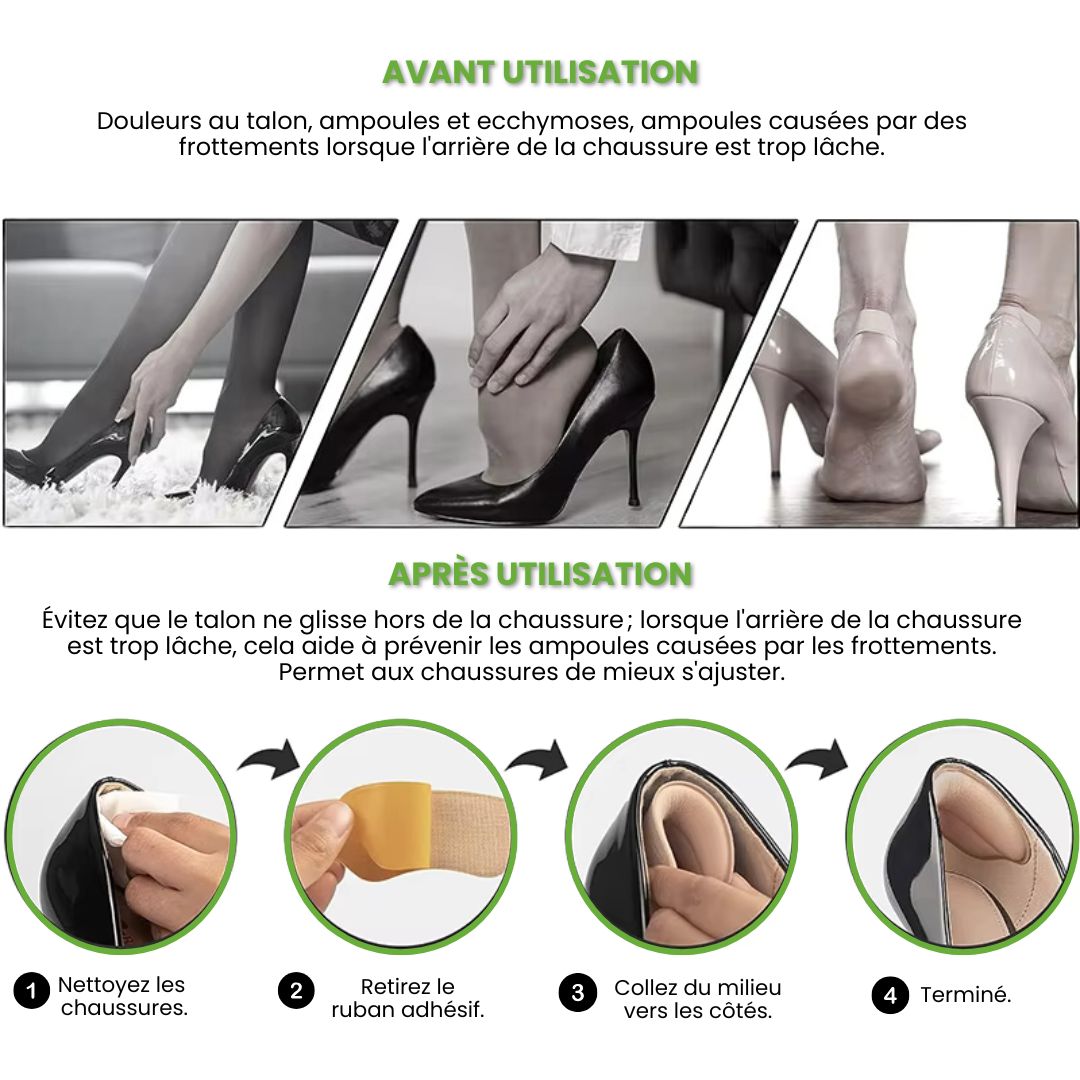 AVANT UTILISATION

Douleurs au talon, ampoules et ecchymoses, ampoules causées par des frottements lorsque l'arrière de la chaussure est trop lâche.

APRÈS UTILISATION

Évitez que le talon ne glisse hors de la chaussure ; lorsque l'arrière de la chaussure est trop lâche, cela aide à prévenir les ampoules causées par les frottements. Permet aux chaussures de mieux s'ajuster.

1 Nettoyez les chaussures.

2 Retirez le ruban adhésif.

3 Collez du milieu vers les côtés.

4 Terminé.