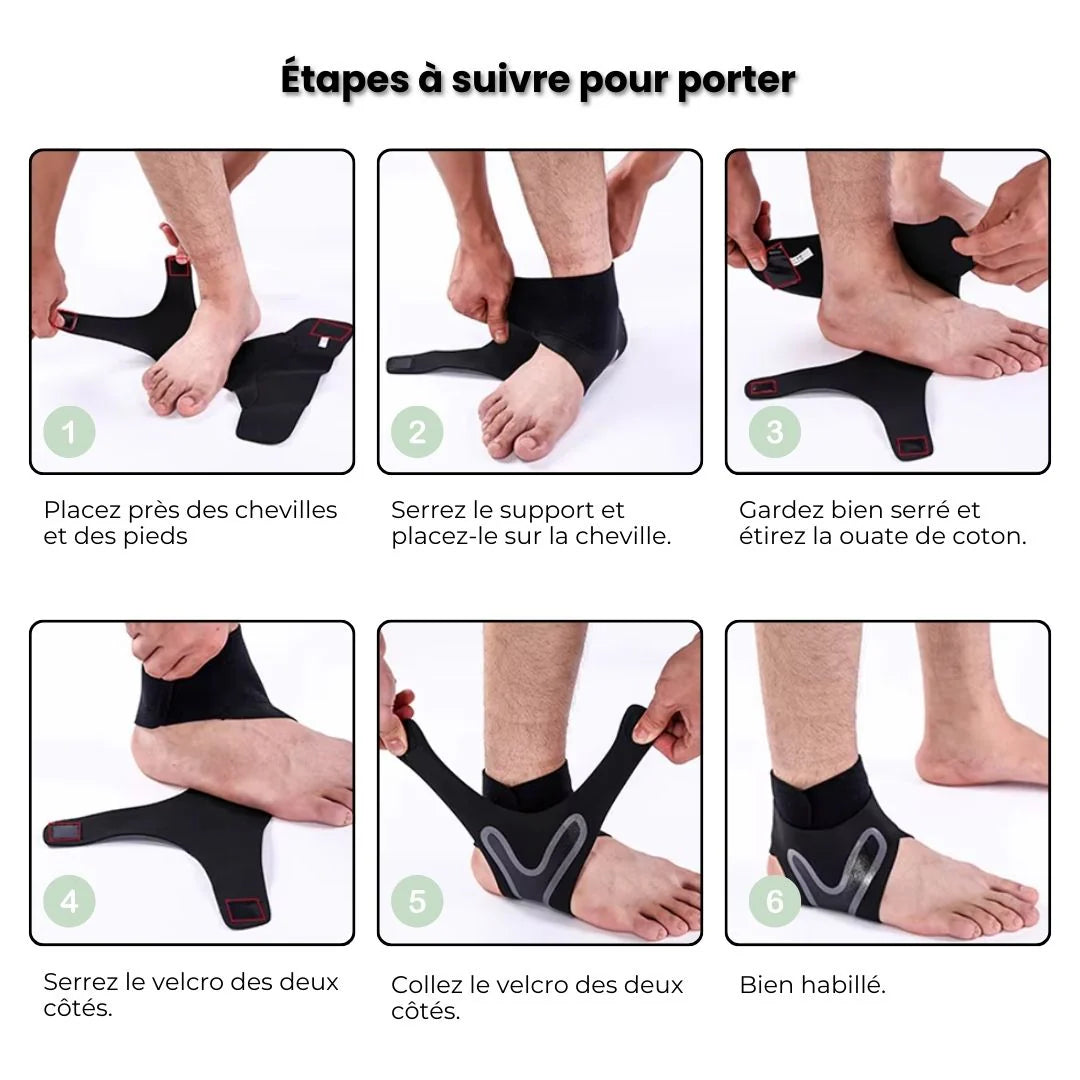 Étapes à suivre pour porter

1

Placez près des chevilles et des pieds

2

Serrez le support et placez-le sur la cheville.

3

Gardez bien serré et étirez la ouate de coton.

4

Serrez le velcro des deux côtés.

5

Collez le velcro des deux côtés.

6

Bien habillé.