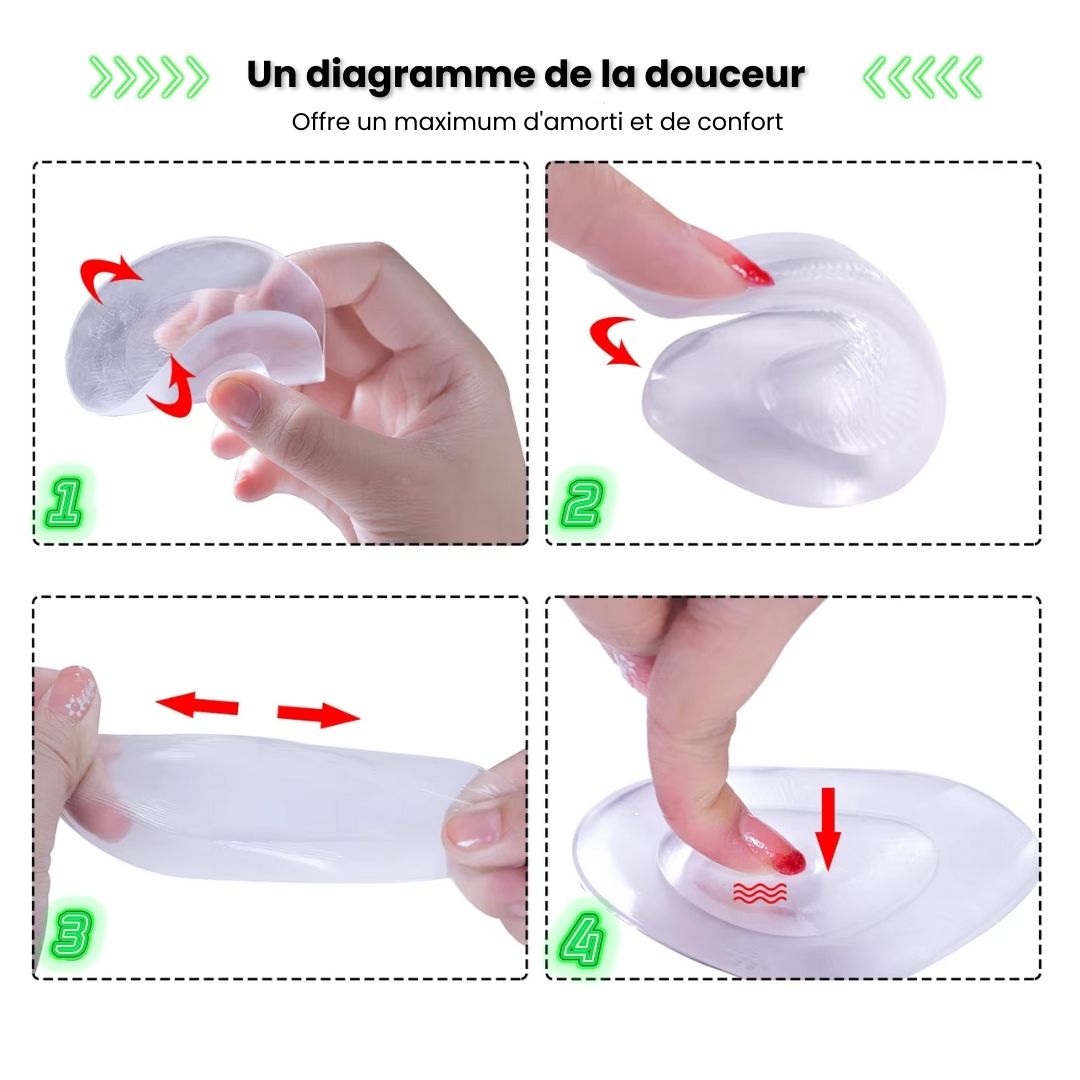 Un diagramme de la douceur
Offre un maximum d'amorti et de confort

1

2

3

4