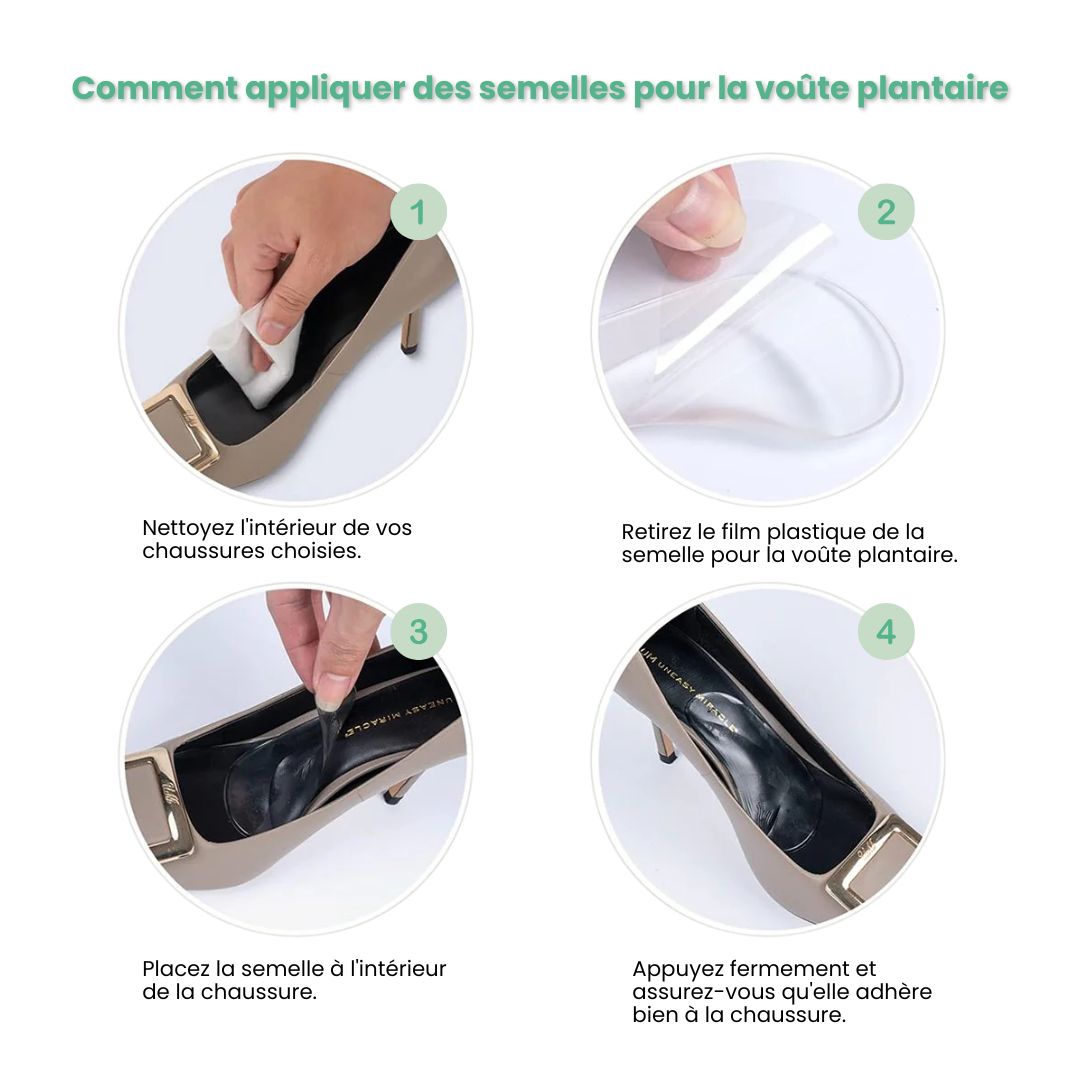 Comment appliquer des semelles pour la voûte plantaire

1

Nettoyez l'intérieur de vos chaussures choisies.

2

Retirez le film plastique de la semelle pour la voûte plantaire.

3

UNEASY MIRACLE

Placez la semelle à l'intérieur de la chaussure.

4

UNEASY MIRACLE

Appuyez fermement et assurez-vous qu'elle adhère bien à la chaussure.