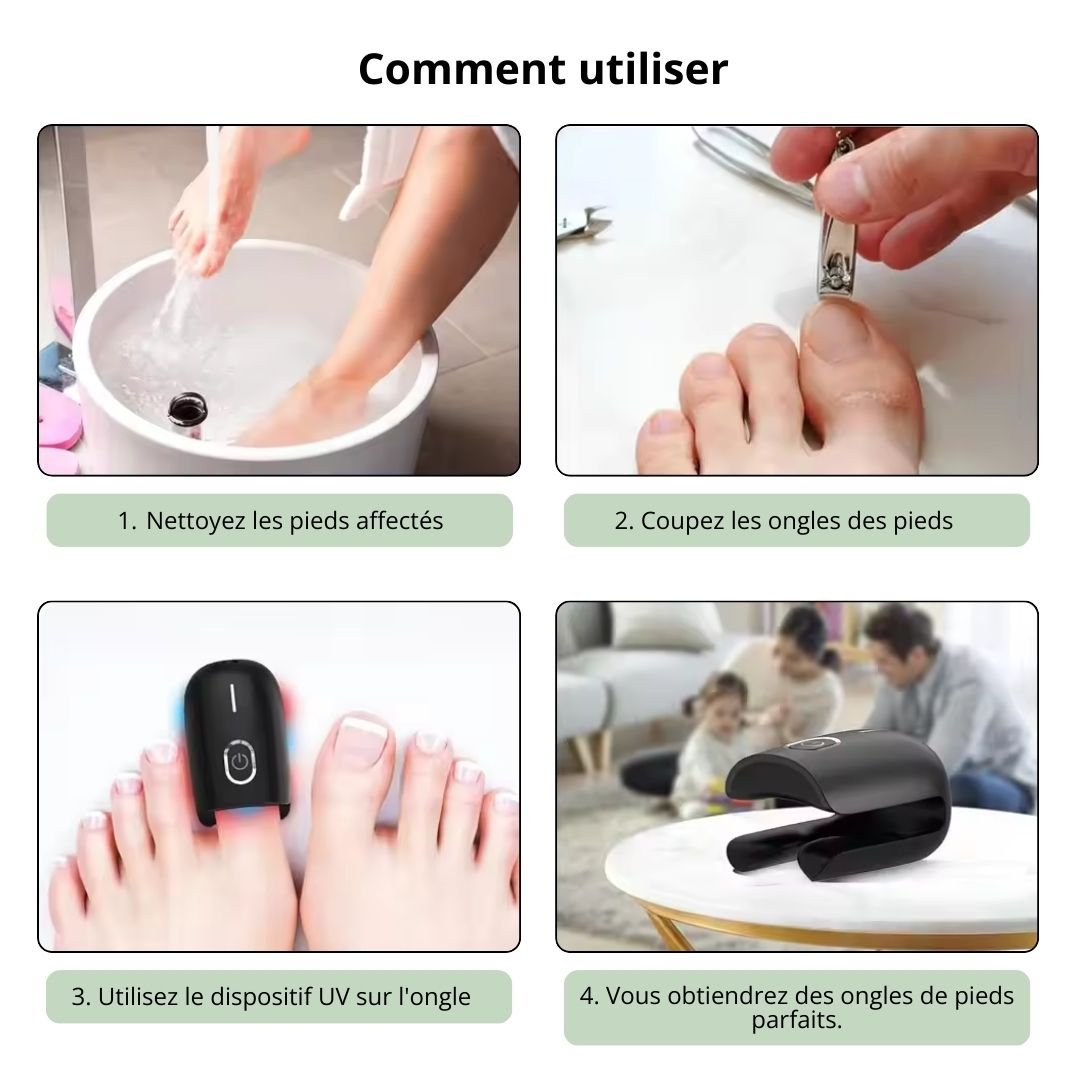 Comment utiliser

1. Nettoyez les pieds affectés

2. Coupez les ongles des pieds

3. Utilisez le dispositif UV sur l'ongle

4. Vous obtiendrez des ongles de pieds parfaits.