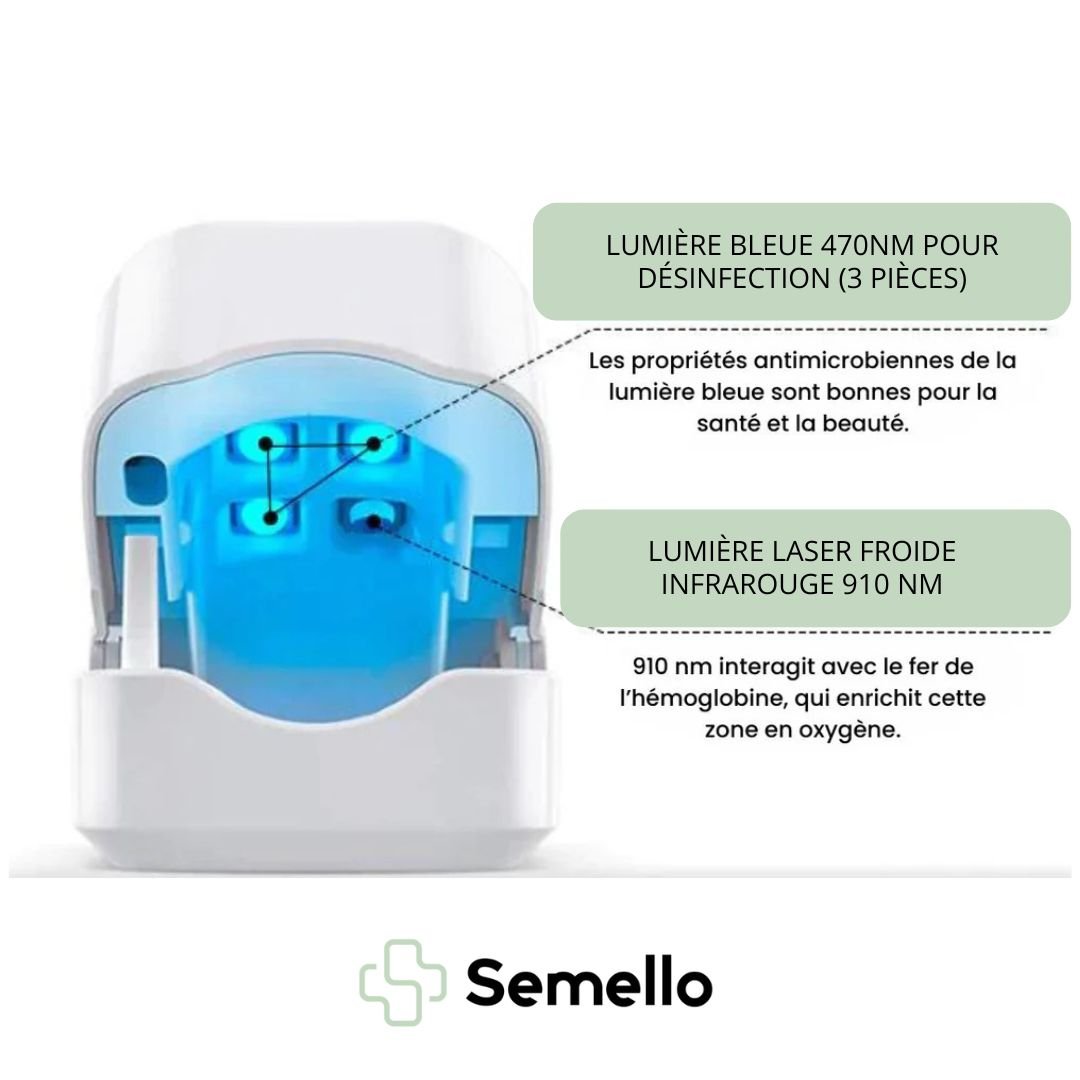 LUMIÈRE BLEUE 470NM POUR DÉSINFECTION (3 PIÈCES)

Les propriétés antimicrobiennes de la lumière bleue sont bonnes pour la santé et la beauté.

LUMIÈRE LASER FROIDE INFRAROUGE 910 NM

910 nm interagit avec le fer de l'hémoglobine, qui enrichit cette zone en oxygène.

Semello