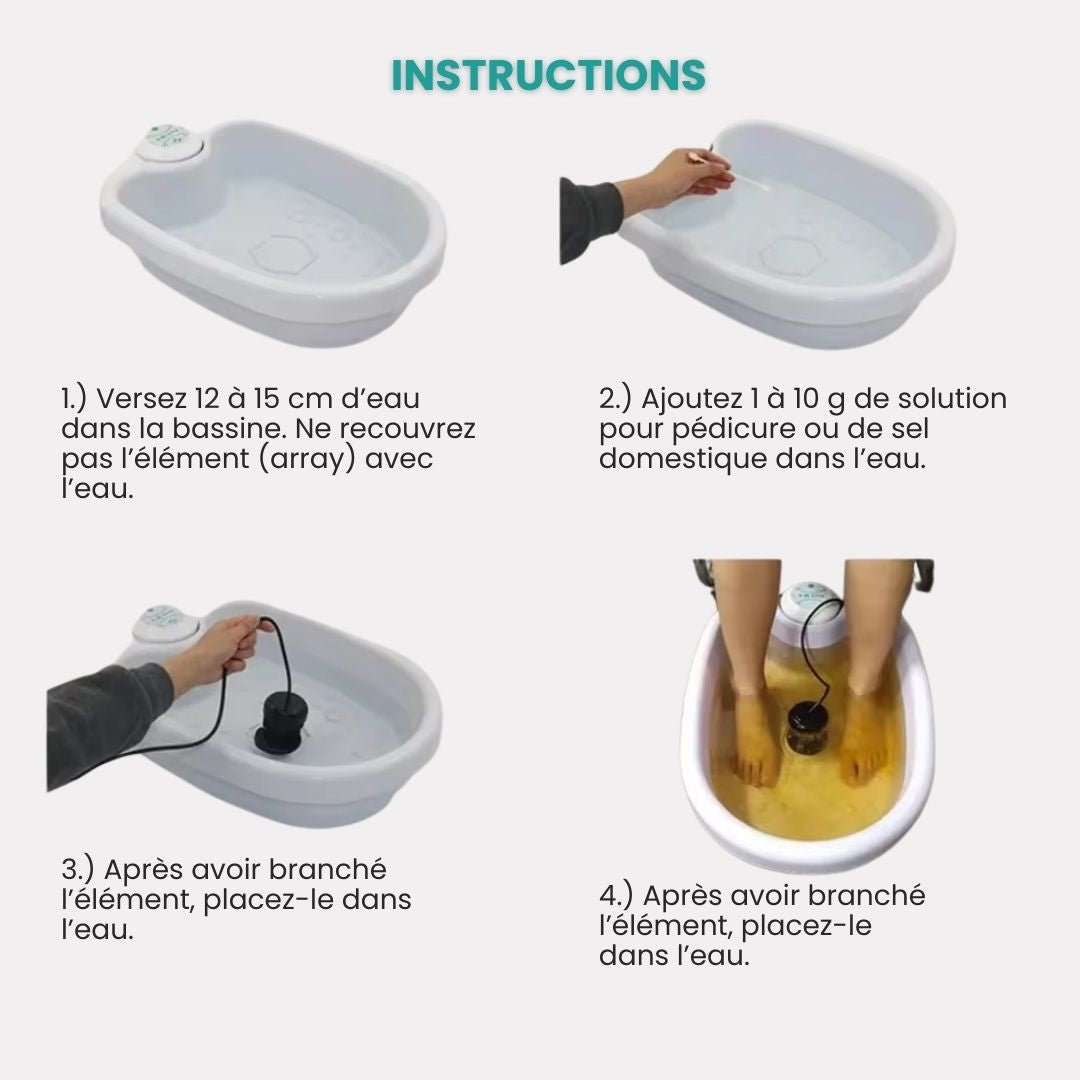 INSTRUCTIONS

1.) Versez 12 à 15 cm d'eau dans la bassine. Ne recouvrez pas l'élément (array) avec l'eau.

2.) Ajoutez 1 à 10 g de solution pour pédicure ou de sel domestique dans l'eau.

3.) Après avoir branché l'élément, placez-le dans l'eau.

4.) Après avoir branché l'élément, placez-le dans l'eau.