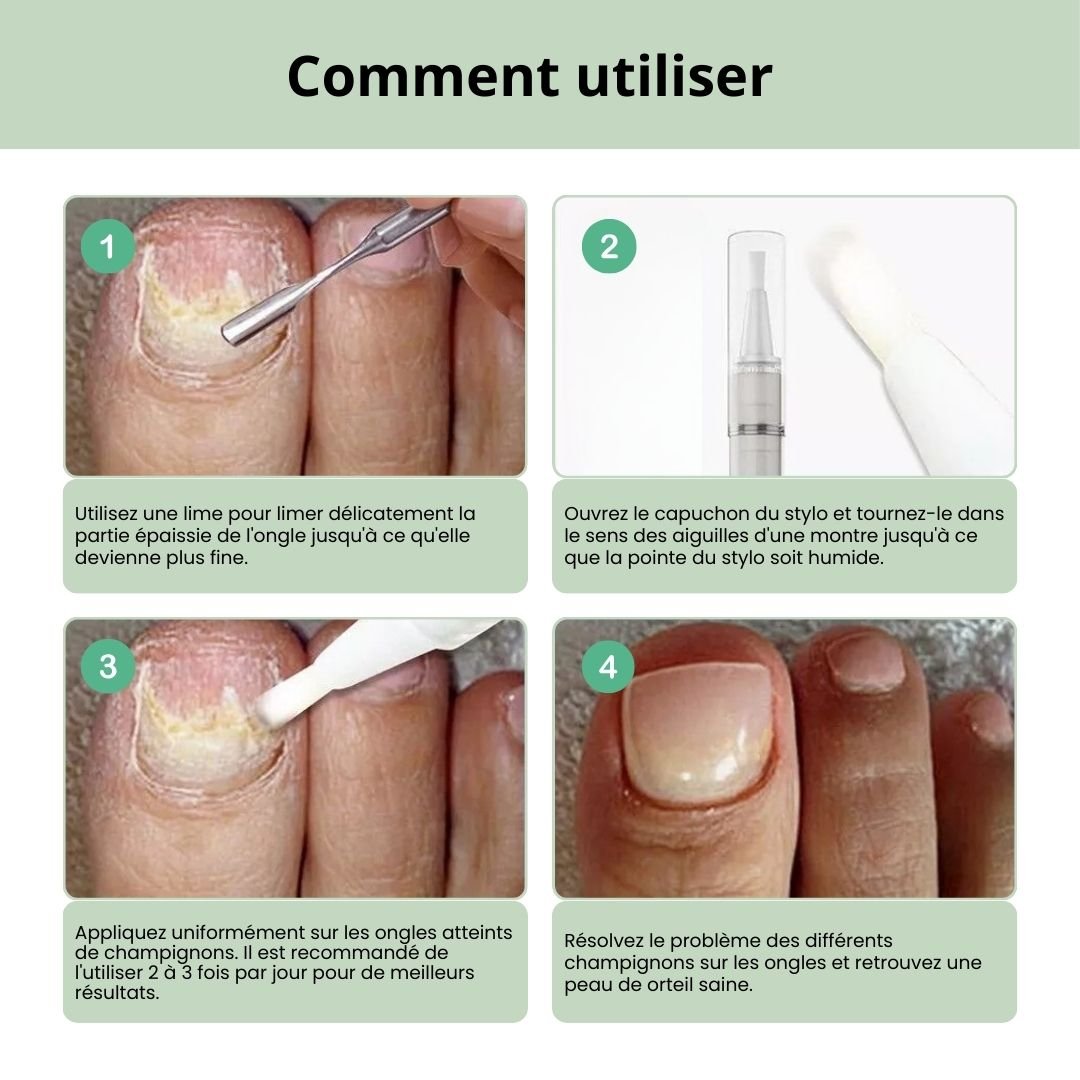 Comment utiliser

1

Utilisez une lime pour limer délicatement la partie épaissie de l'ongle jusqu'à ce qu'elle devienne plus fine.

2

Ouvrez le capuchon du stylo et tournez-le dans le sens des aiguilles d'une montre jusqu'à ce que la pointe du stylo soit humide.

3

Appliquez uniformément sur les ongles atteints de champignons. Il est recommandé de l'utiliser 2 à 3 fois par jour pour de meilleurs résultats.

4

Résolvez le problème des différents champignons sur les ongles et retrouvez une peau de orteil saine.