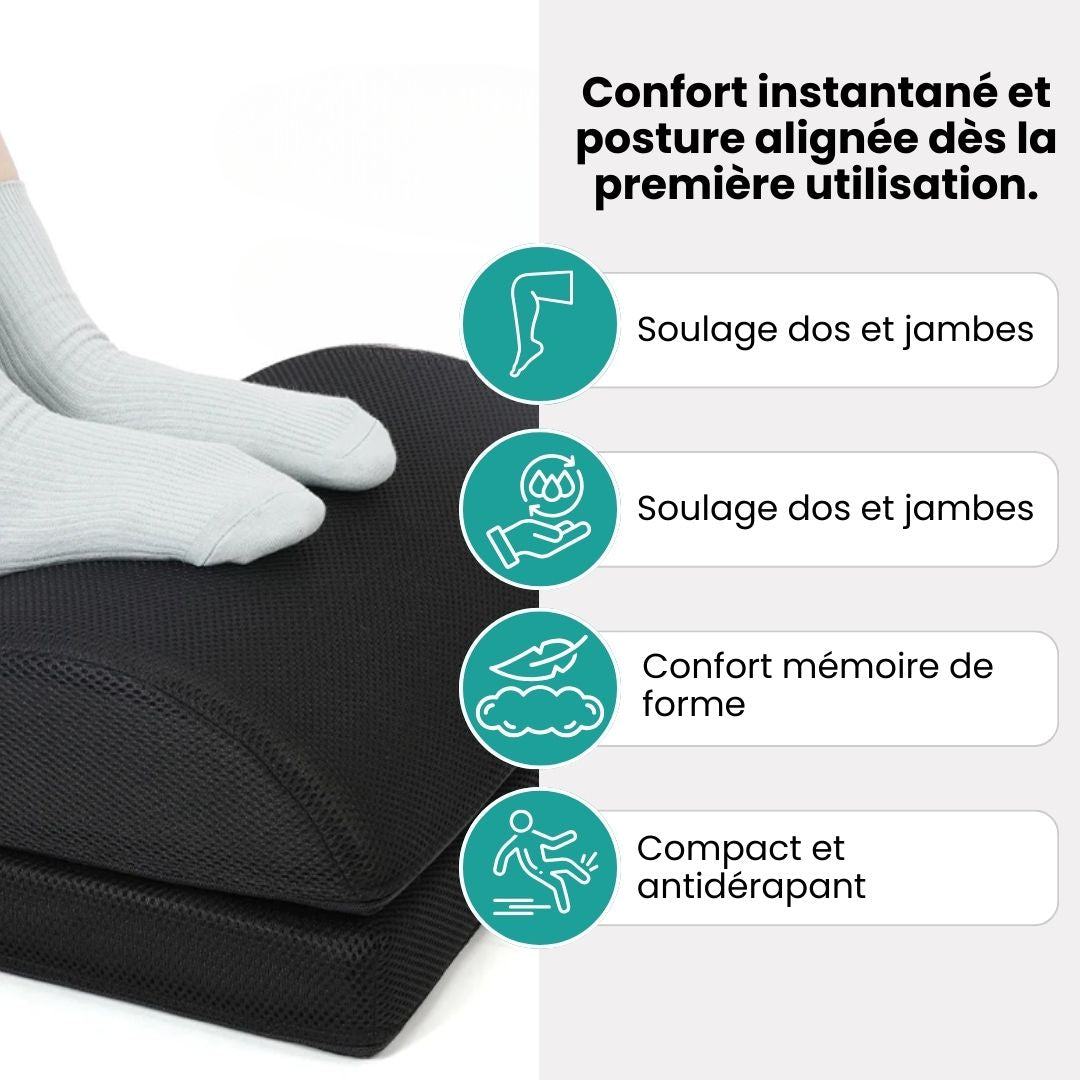 Confort instantané et posture alignée dès la première utilisation.

Soulage dos et jambes

Soulage dos et jambes

Confort mémoire de forme

Compact et antidérapant