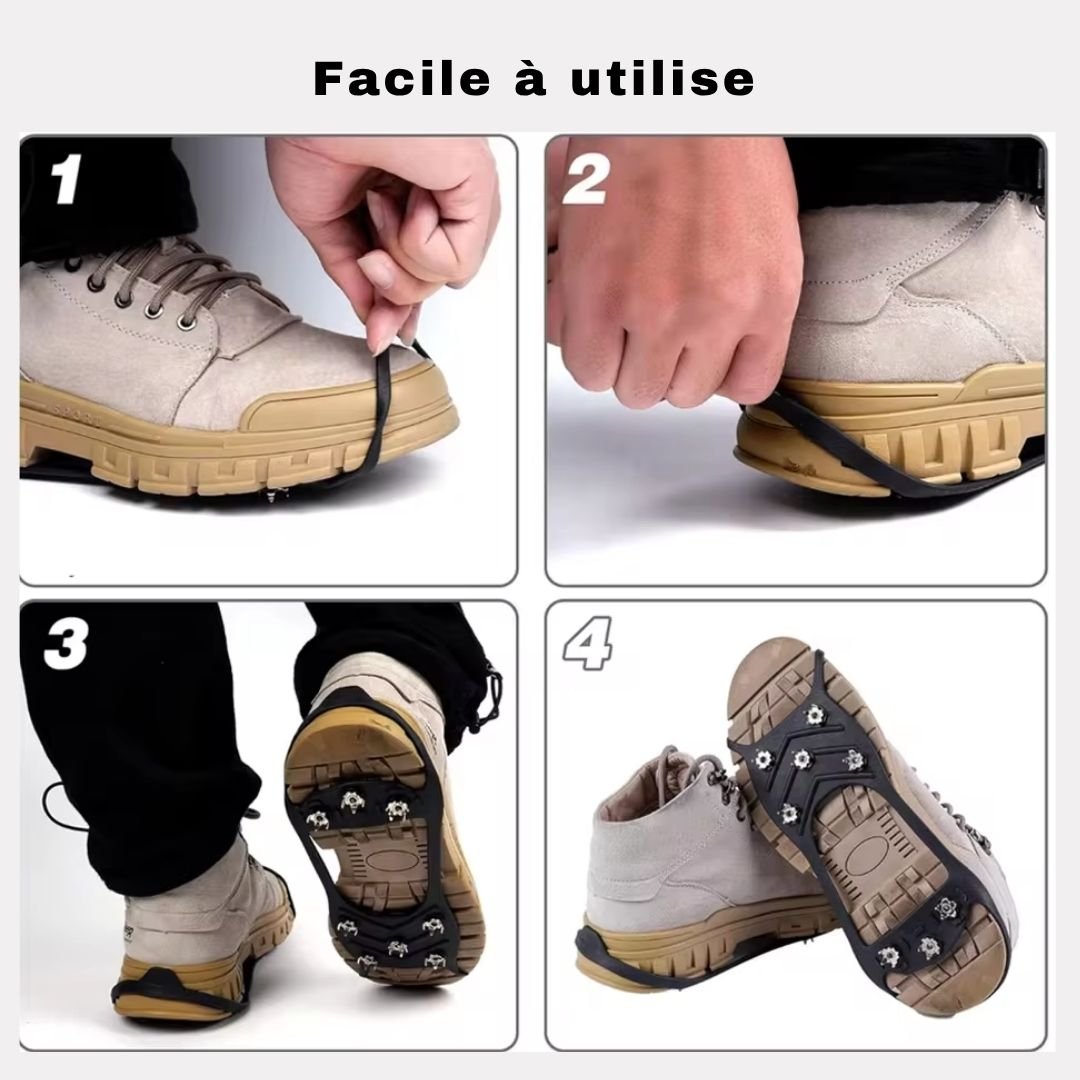 Facile à utilise

1

2

3

4