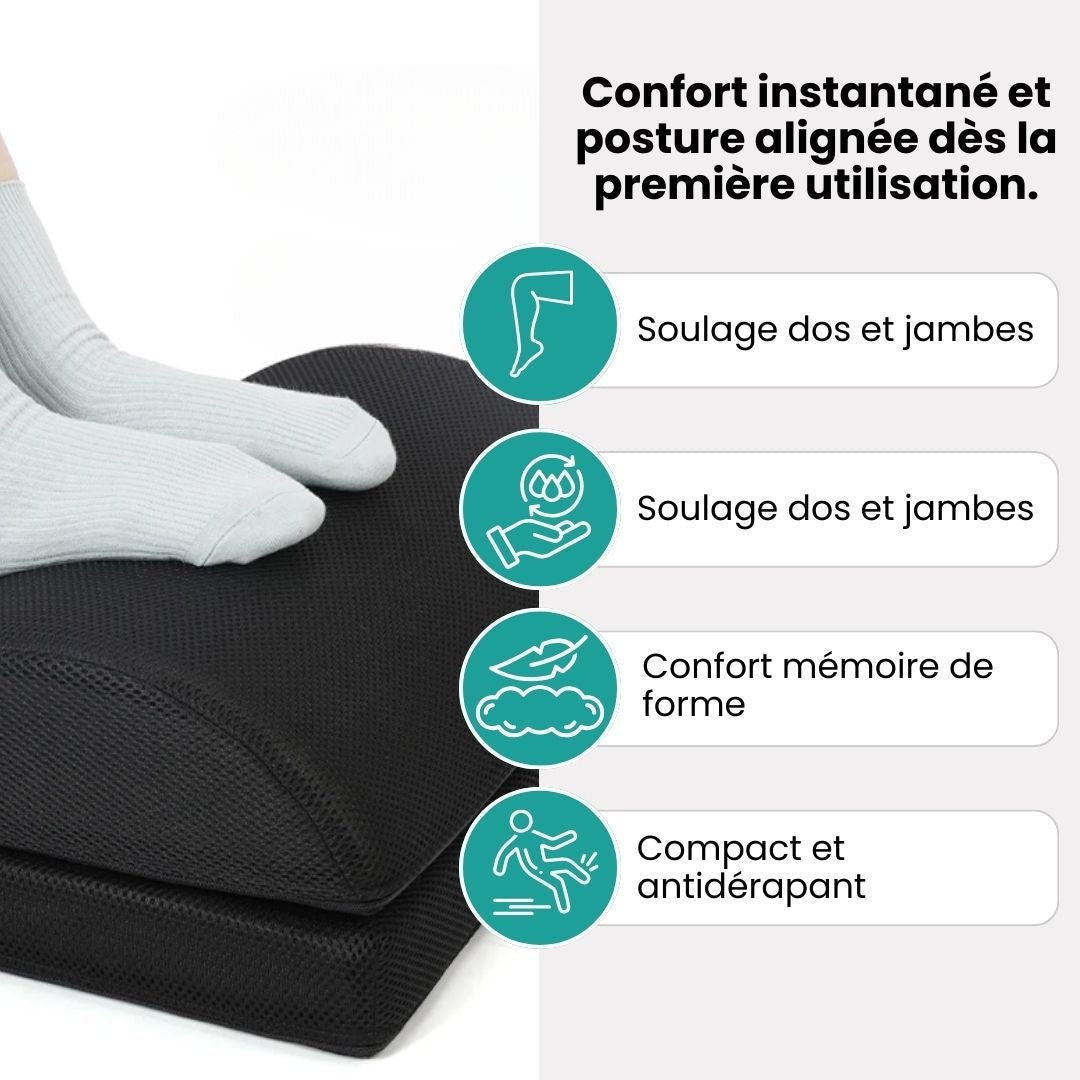 Confort instantané et posture alignée dès la première utilisation.

Soulage dos et jambes

Soulage dos et jambes

Confort mémoire de forme

Compact et antidérapant